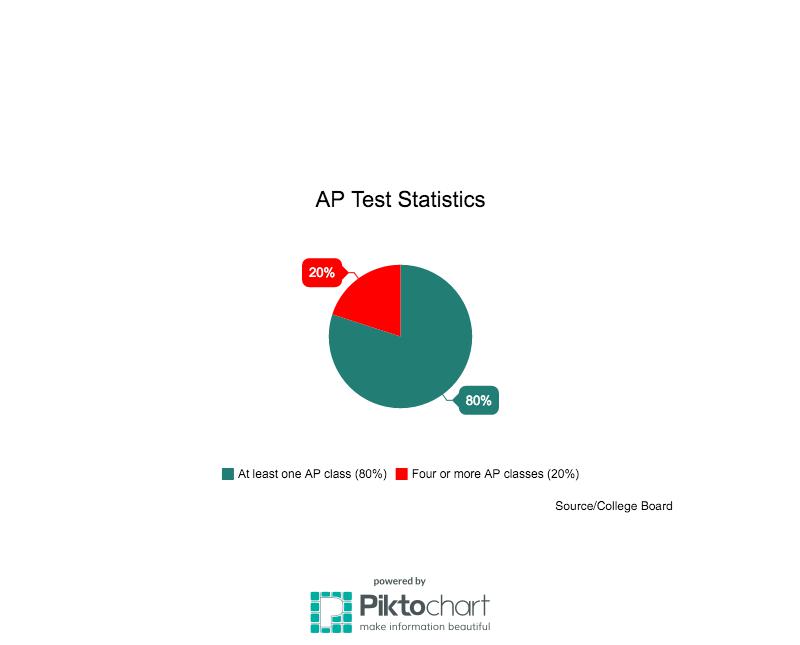 AP Test Statistics

20%

80%

At least one AP class (80%) Four or more AP classes (20%)

Source/College Board

powered by
Piktochart
make information beautiful